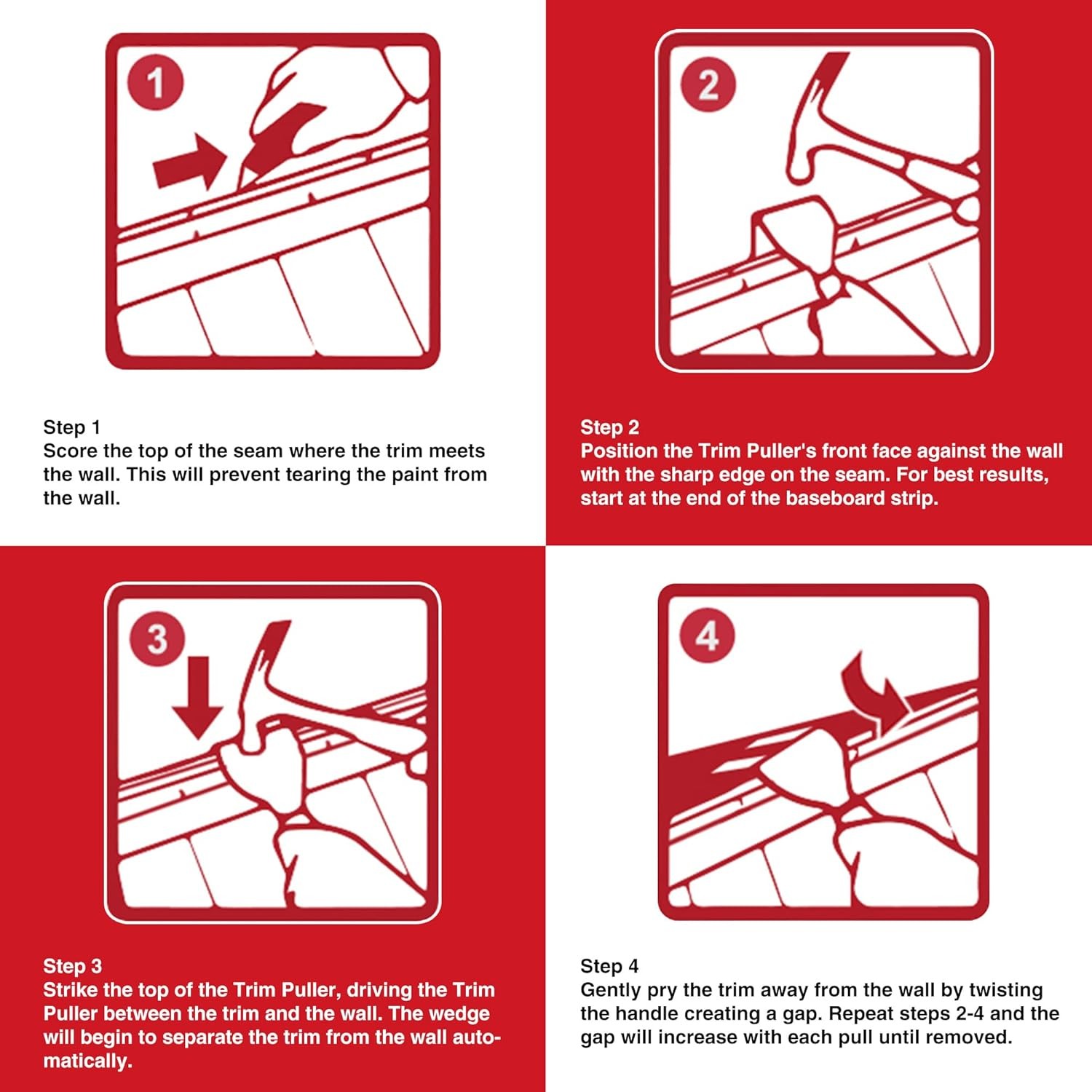 1

Step 1
Score the top of the seam where the trim meets the wall. This will prevent tearing the paint from the wall.

2

Step 2
Position the Trim Puller's front face against the wall with the sharp edge on the seam. For best results, start at the end of the baseboard strip.

3

Step 3
Strike the top of the Trim Puller, driving the Trim Puller between the trim and the wall. The wedge will begin to separate the trim from the wall automatically.

4

Step 4
Gently pry the trim away from the wall by twisting the handle creating a gap. Repeat steps 2-4 and the gap will increase with each pull until removed.