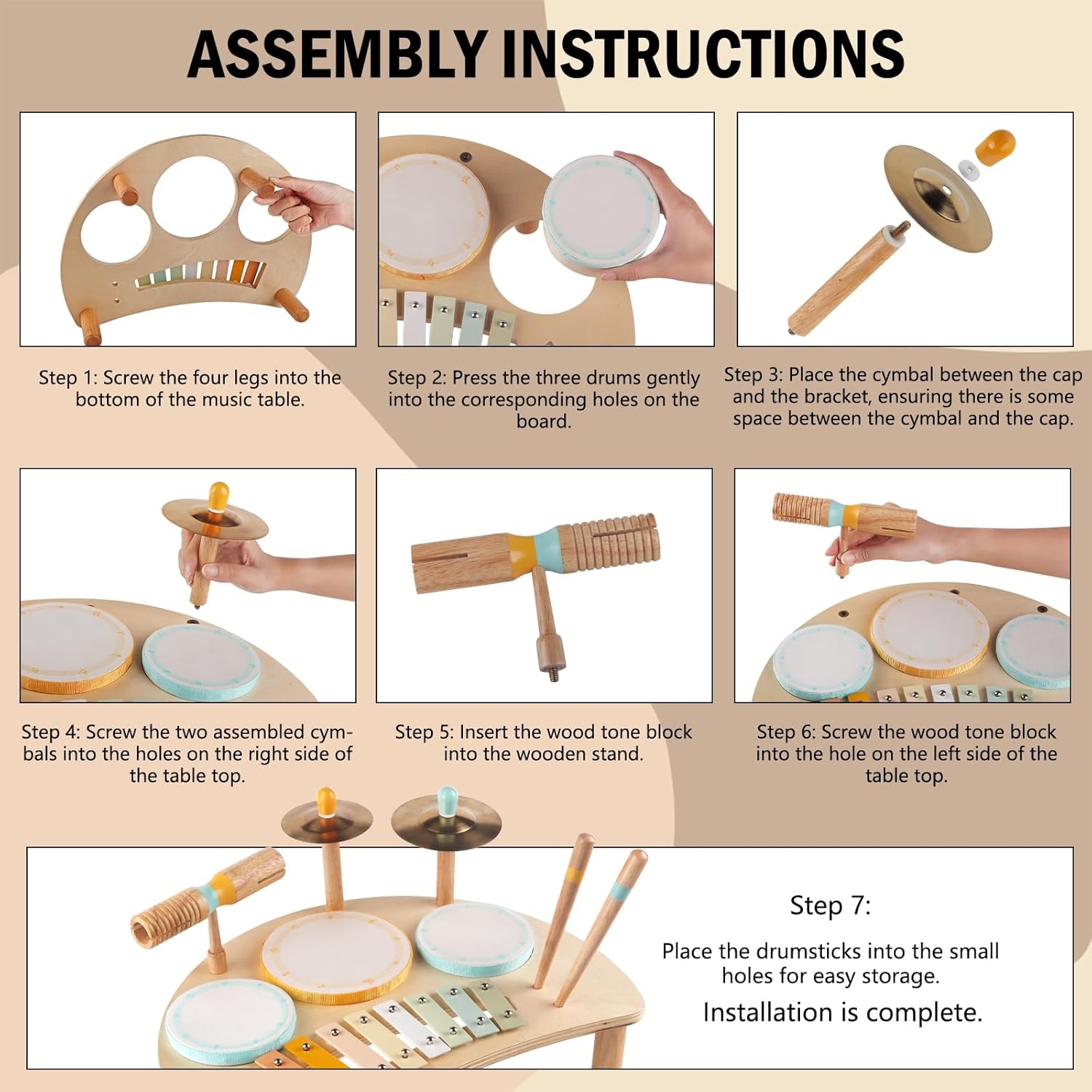 ASSEMBLY INSTRUCTIONS

Step 1: Screw the four legs into the bottom of the music table.

Step 2: Press the three drums gently into the corresponding holes on the board.

Step 3: Place the cymbal between the cap and the bracket, ensuring there is some space between the cymbal and the cap.

Step 4: Screw the two assembled cymbals into the holes on the right side of the table top.

Step 5: Insert the wood tone block into the wooden stand.

Step 6: Screw the wood tone block into the hole on the left side of the table top.

Step 7:

Place the drumsticks into the small holes for easy storage.

Installation is complete.